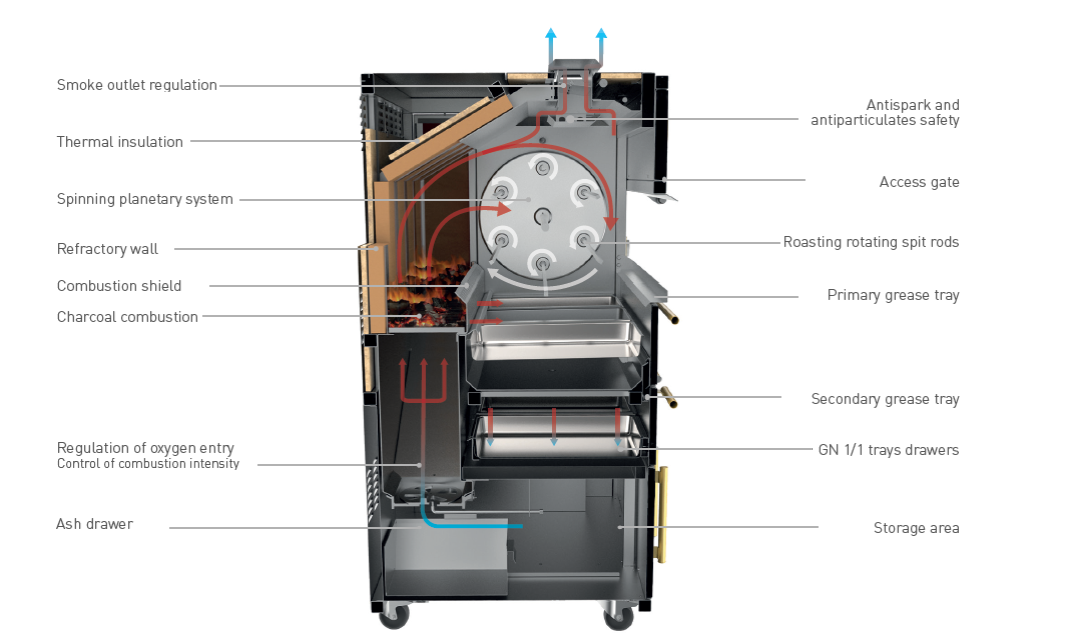 Smoke outlet regulation

Thermal insulation

Spinning planetary system

Refractory wall

Combustion shield

Charcoal combustion

Regulation of oxygen entry
Control of combustion intensity

Ash drawer

Antispark and antiparticulates safety

Access gate

Roasting rotating spit rods

Primary grease tray

Secondary grease tray

GN 1/1 trays drawers

Storage area